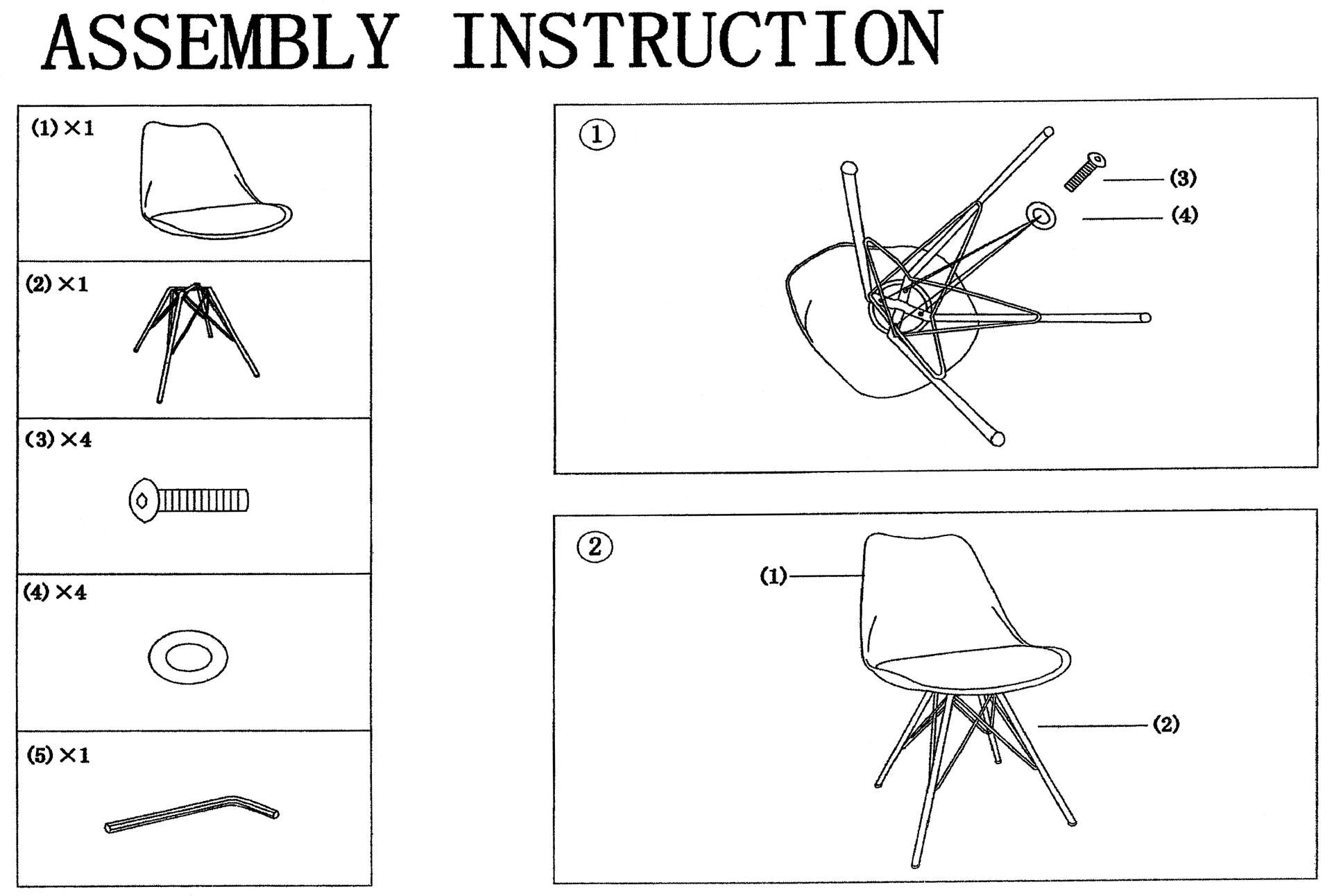 ASSEMBLY INSTRUCTION

(1) ×1

(2) ×1

(3) ×4

(4) ×4

(5) ×1

①

(3)

(4)

②

(1)

(2)